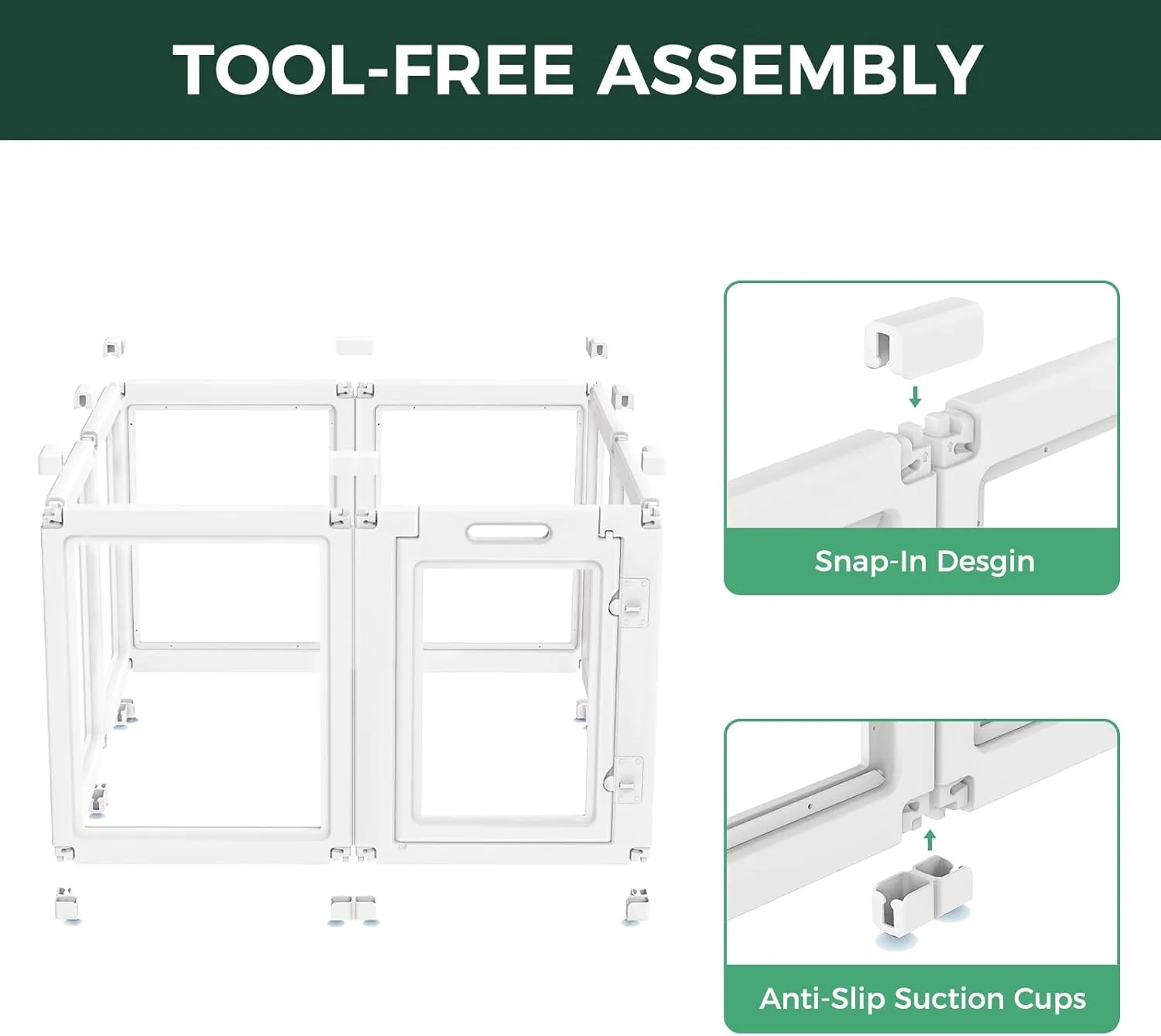 TOOL-FREE ASSEMBLY

Snap-In Desgin

Anti-Slip Suction Cups