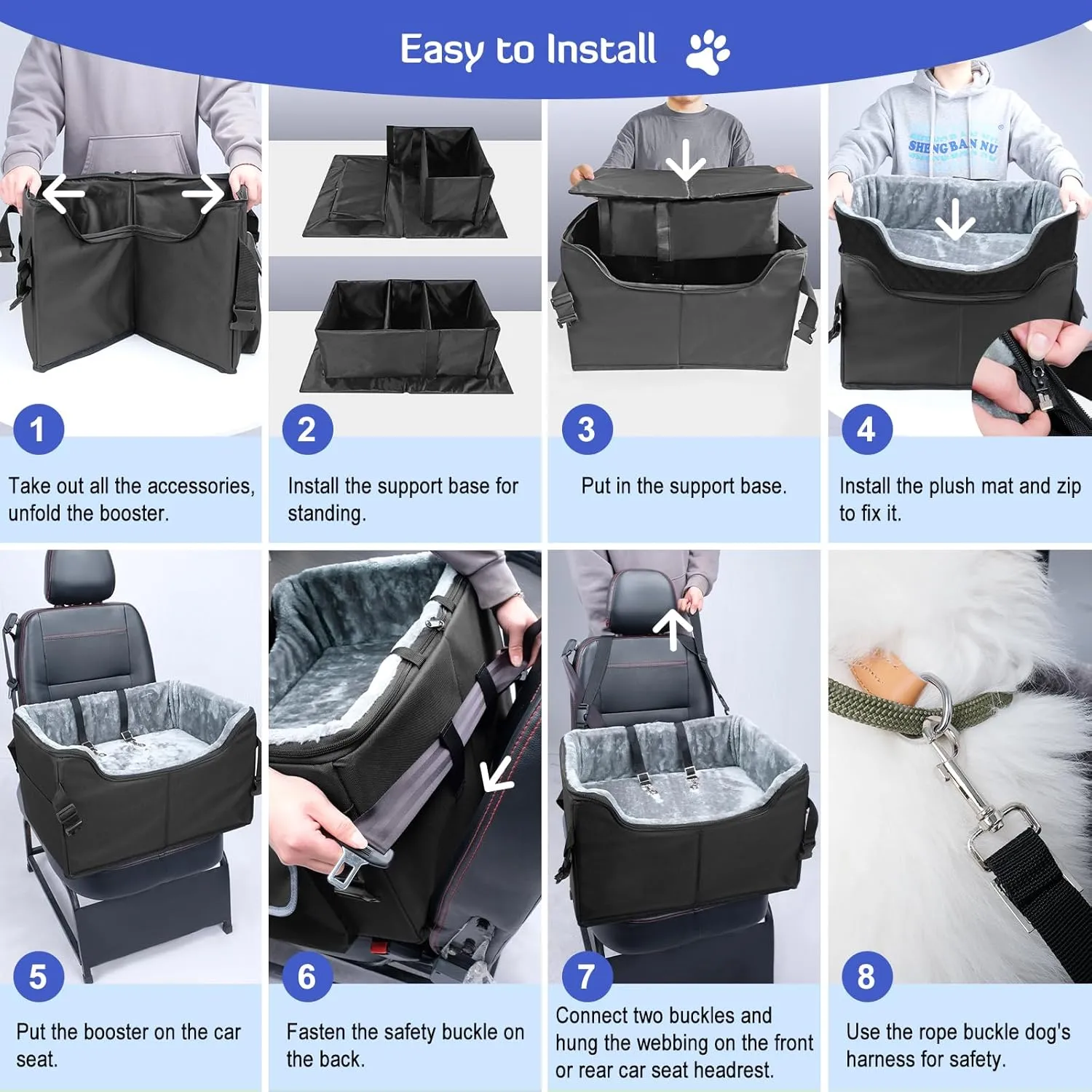 Easy to Install

SHENGBAN NU

1

Take out all the accessories, unfold the booster.

2

Install the support base for standing.

3

Put in the support base.

4

Install the plush mat and zip to fix it.

5

Put the booster on the car seat.

6

Fasten the safety buckle on the back.

7

Connect two buckles and hung the webbing on the front or rear car seat headrest.

8

Use the rope buckle dog's harness for safety.